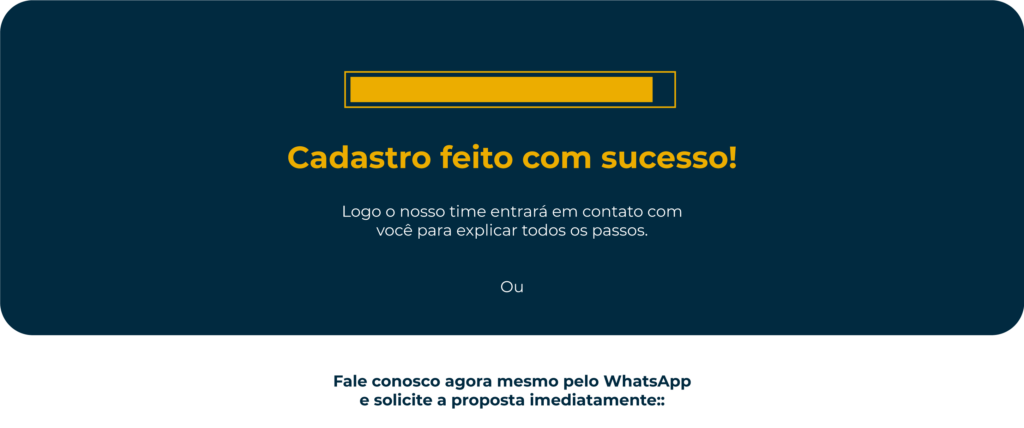 Cadastro feito com sucesso!

Logo o nosso time entrará em contato com você para explicar todos os passos.

Ou

Fale conosco agora mesmo pelo WhatsApp e solicite a proposta imediatamente::